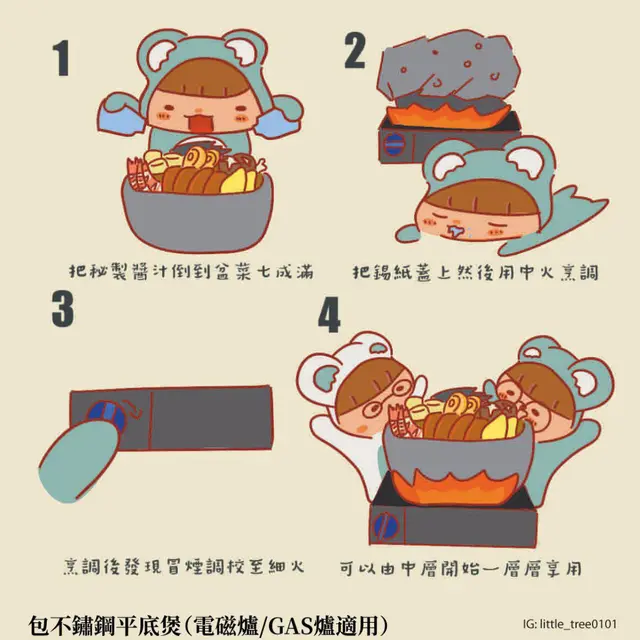 1

把秘製醬汁倒到盆菜七成滿

2

把錫紙蓋上然後用中火烹調

3

烹調後發現冒煙調校至細火

4

可以由中層開始一層層享用

包不鏽鋼平底煲(電磁爐/GAS爐適用)

IG: little_tree0101